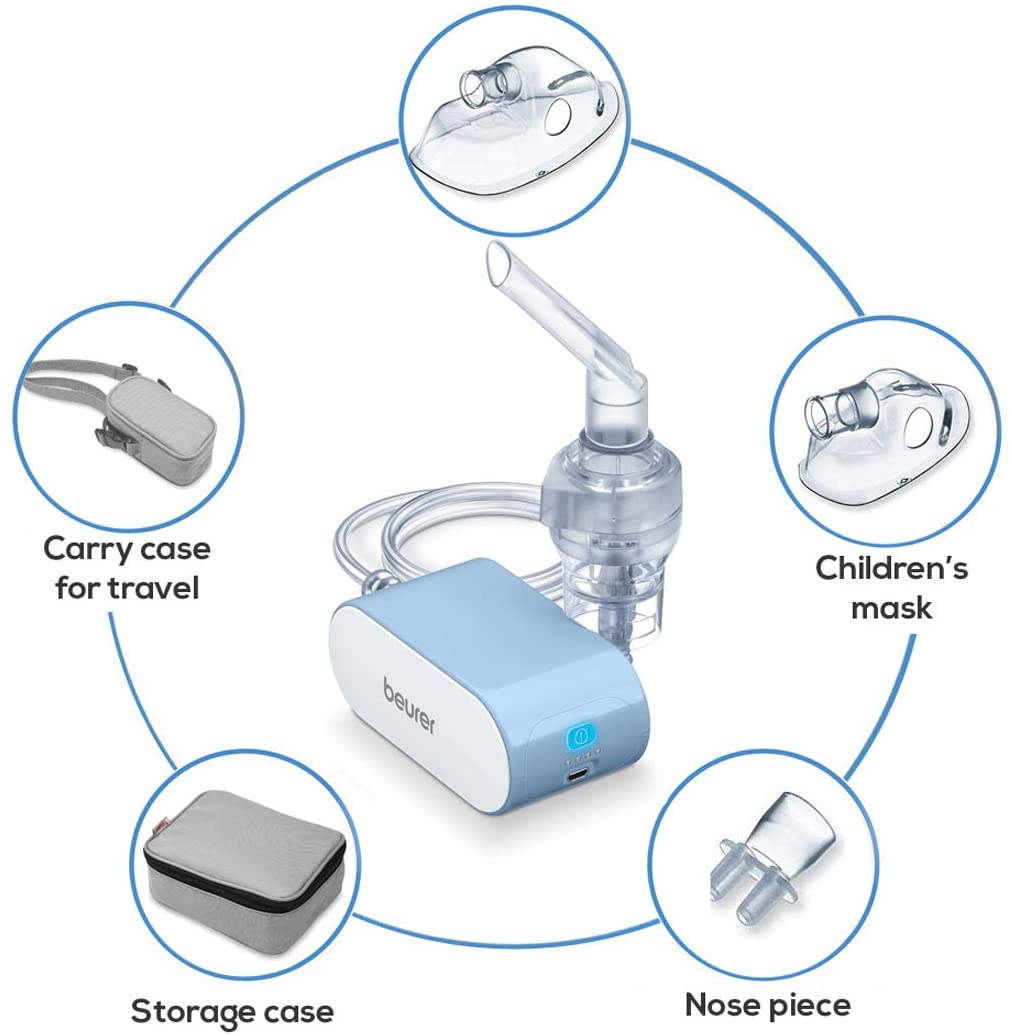 Carry case for travel

Children's mask

beurer

Storage case

Nose piece