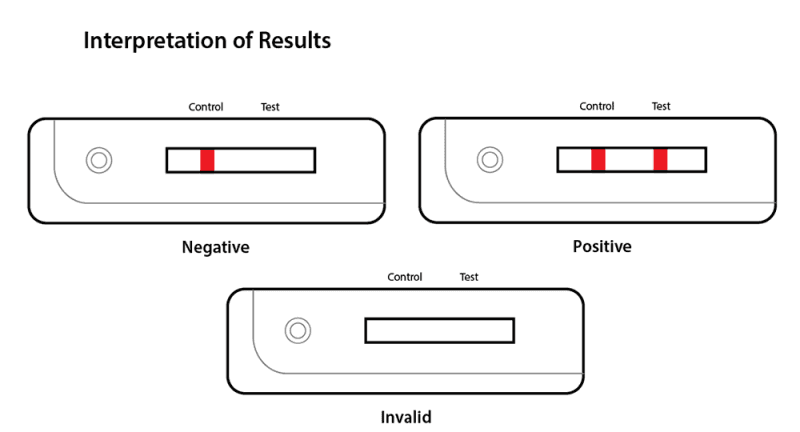 Interpretation of Results

Control Test

Negative

Control Test

Positive

Control Test

Invalid